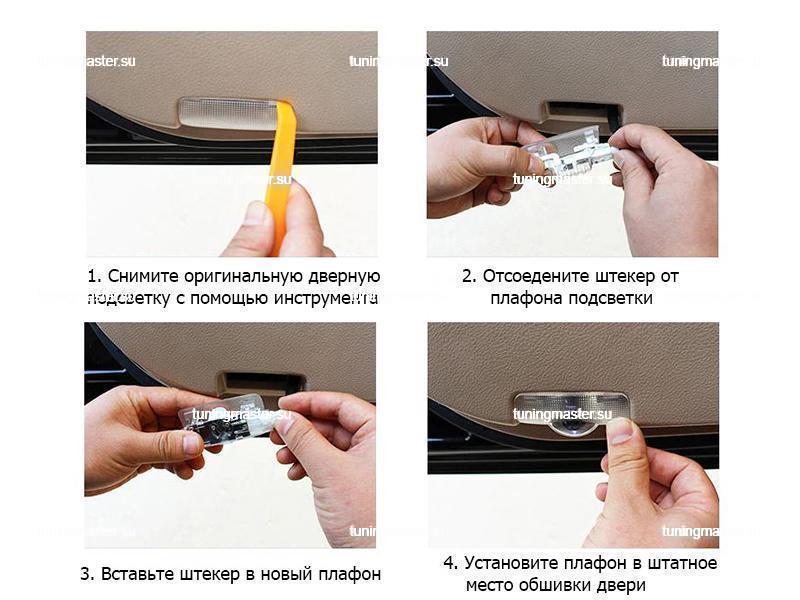 tuningmaster.su

tuningmaster.su

tuningmaster.su

tuningmaster.su

1. Снимите оригинальную дверную подсветку с помощью инструмента

2. Отсоедените штекер от плафона подсветки

tuningmaster.su

tuningmaster.su

tuningmaster.su

tuningmaster.su

3. Вставьте штекер в новый плафон

4. Установите плафон в штатное место обшивки двери